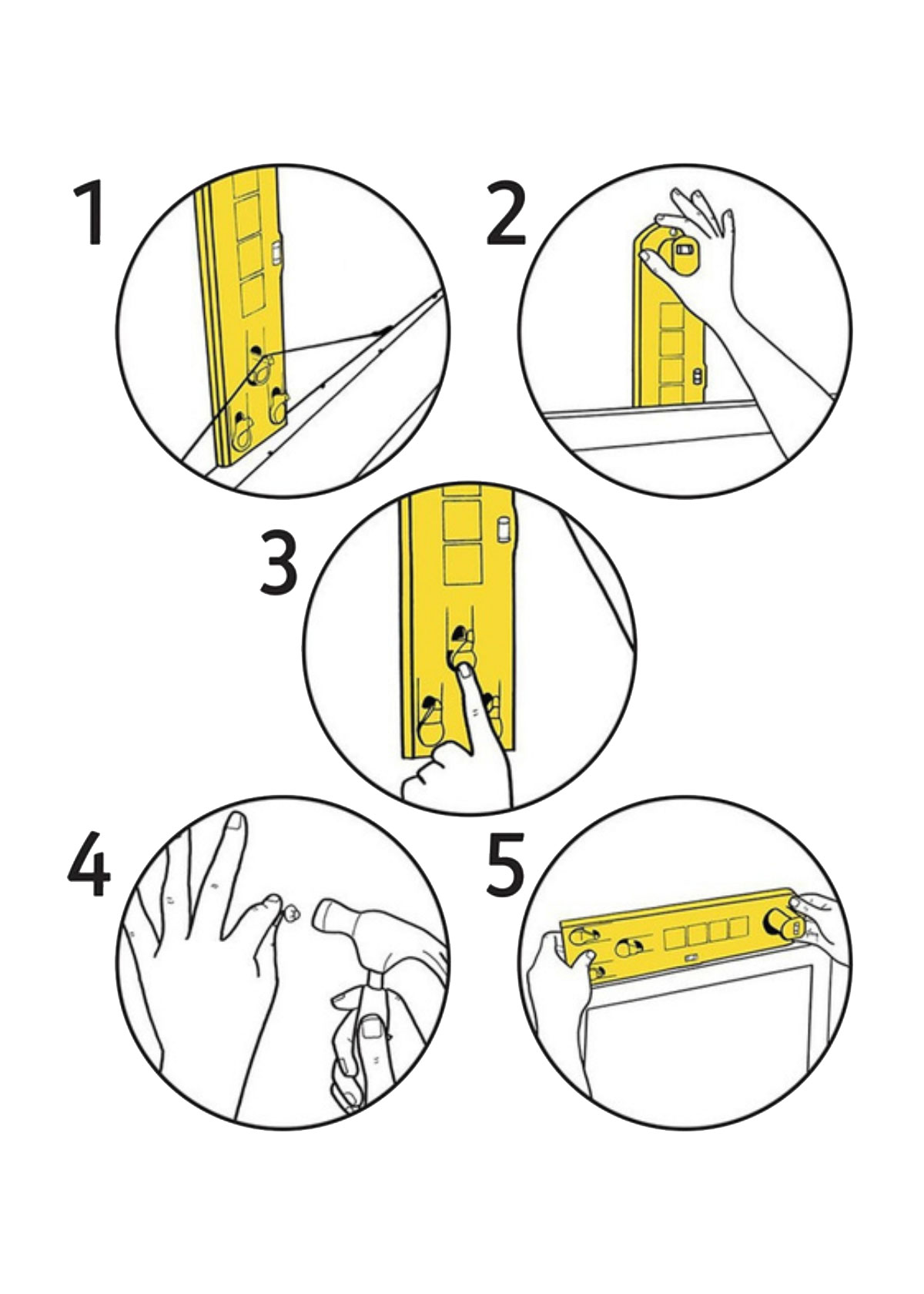 1

2

3

4

5